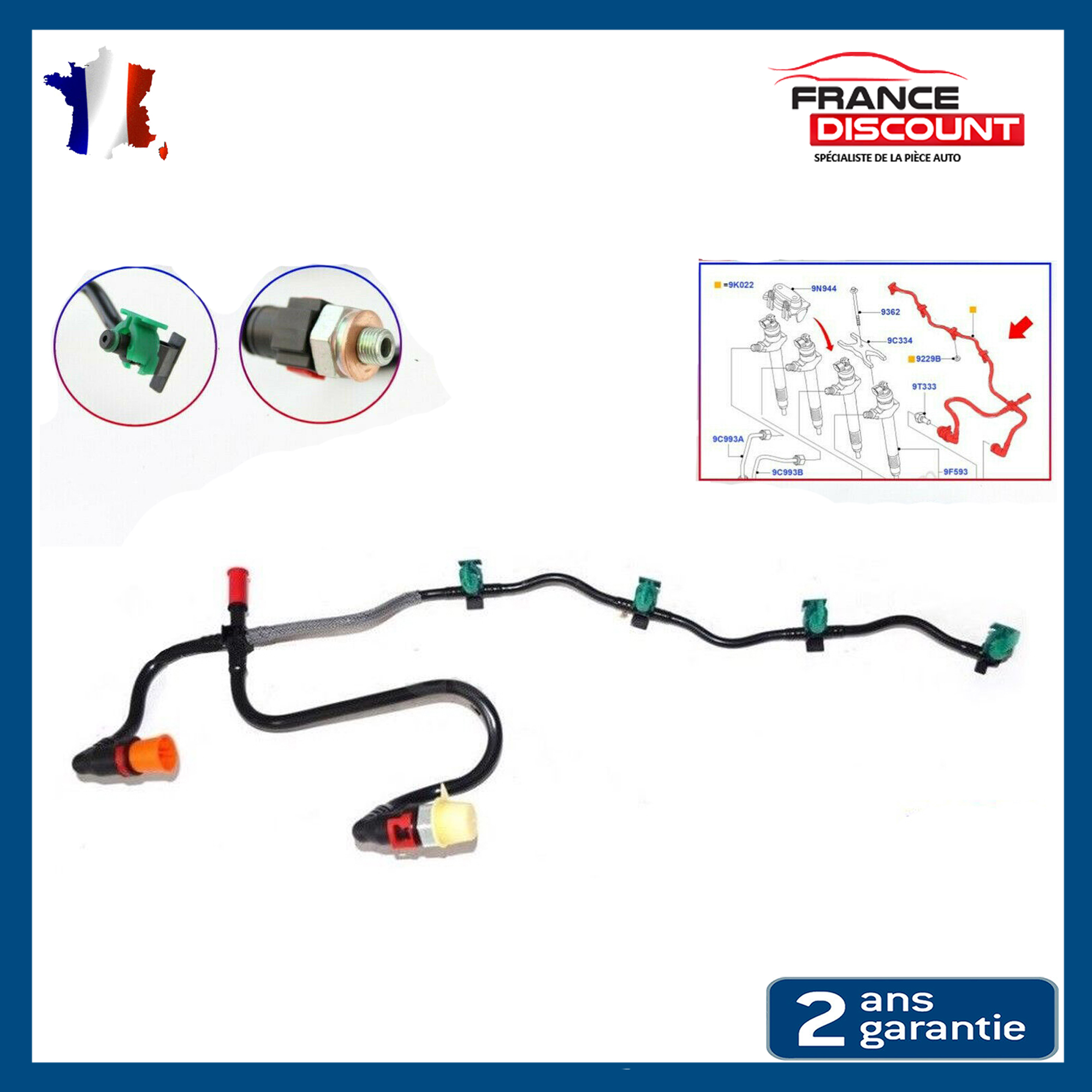 FRANCE
DISCOUNT
SPÉCIALISTE DE LA PIÈCE AUTO

=9K022
9N944
9362
9C334
9229B
9T333
9C993A
9C993B
9F593

2 ans
garantie